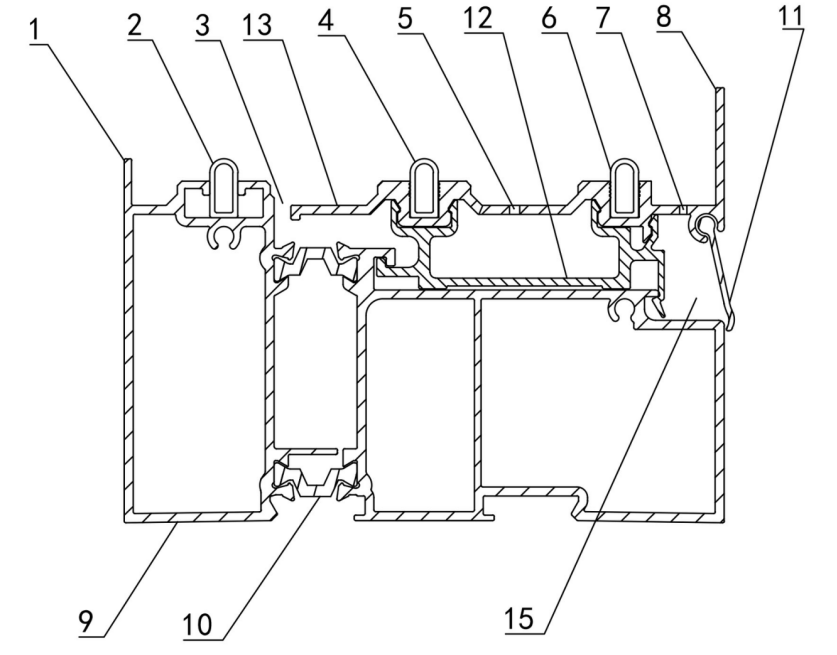 1 2 3 13 4 5 12 6 7 8 11

9 10 15